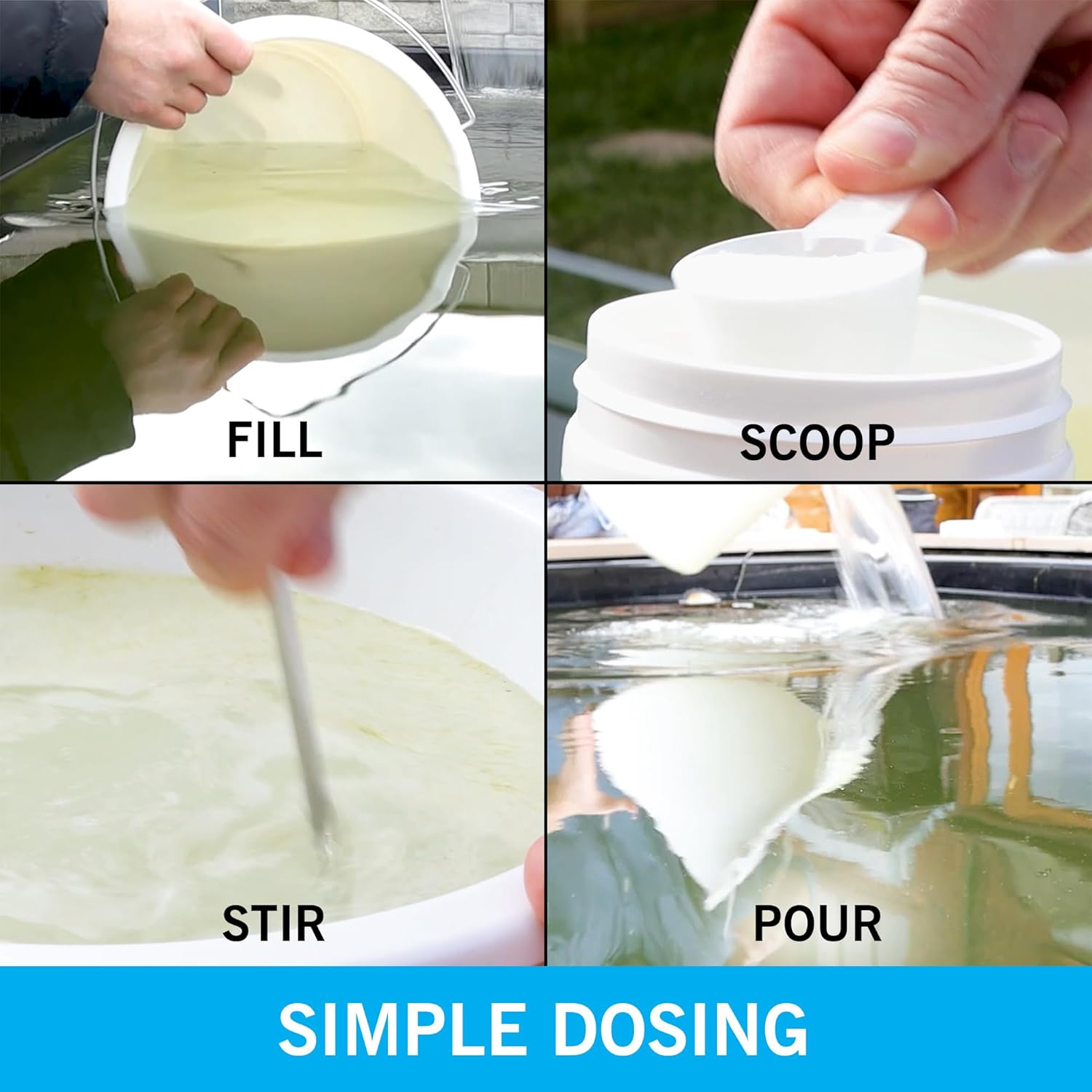 FILL

SCOOP

STIR

POUR

SIMPLE DOSING