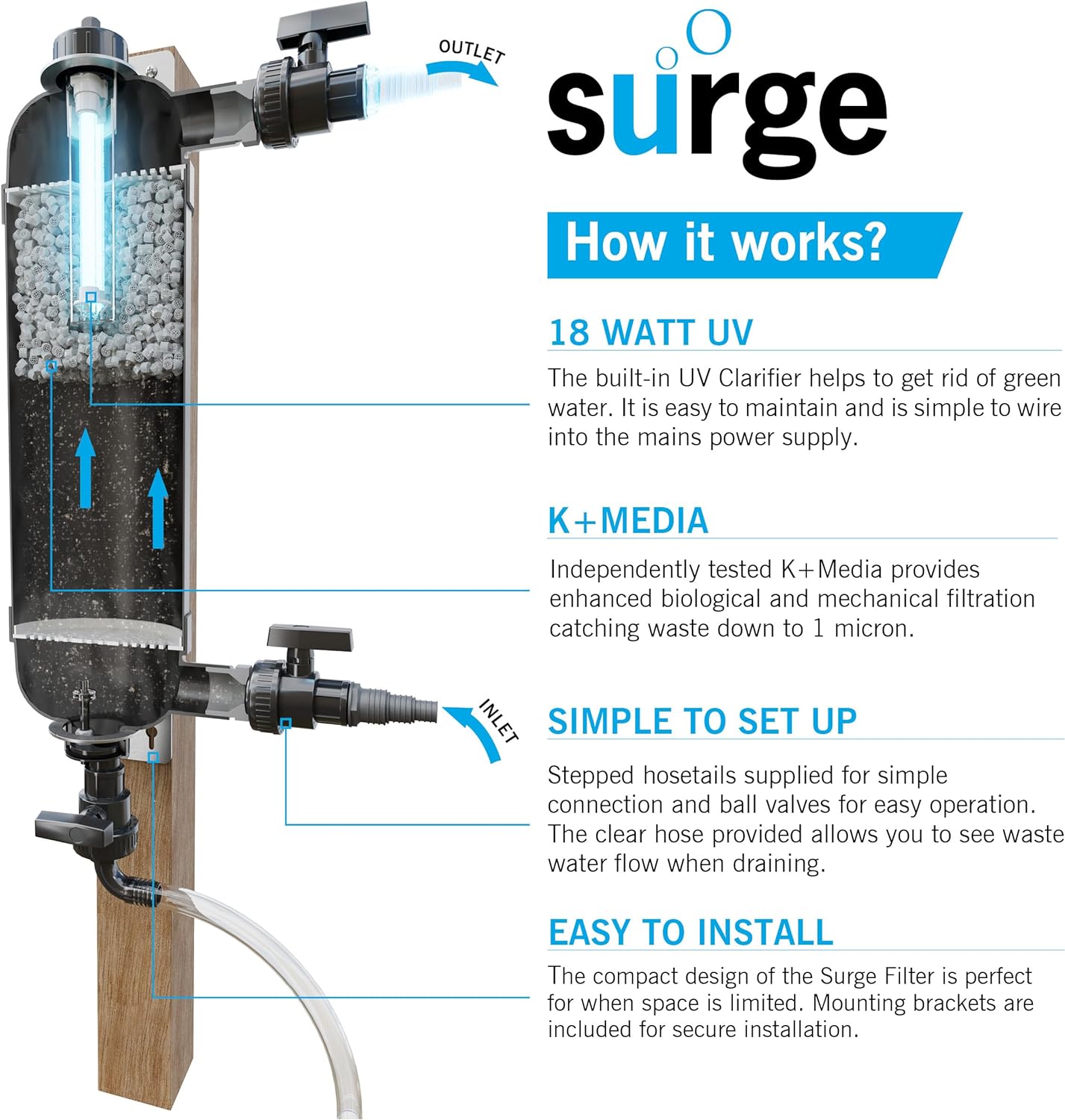 OUTLET

surge

How it works?

18 WATT UV

The built-in UV Clarifier helps to get rid of green water. It is easy to maintain and is simple to wire into the mains power supply.

K+MEDIA

Independently tested K+Media provides enhanced biological and mechanical filtration catching waste down to 1 micron.

INLET

SIMPLE TO SET UP

Stepped hosetails supplied for simple connection and ball valves for easy operation. The clear hose provided allows you to see waste water flow when draining.

EASY TO INSTALL

The compact design of the Surge Filter is perfect for when space is limited. Mounting brackets are included for secure installation.