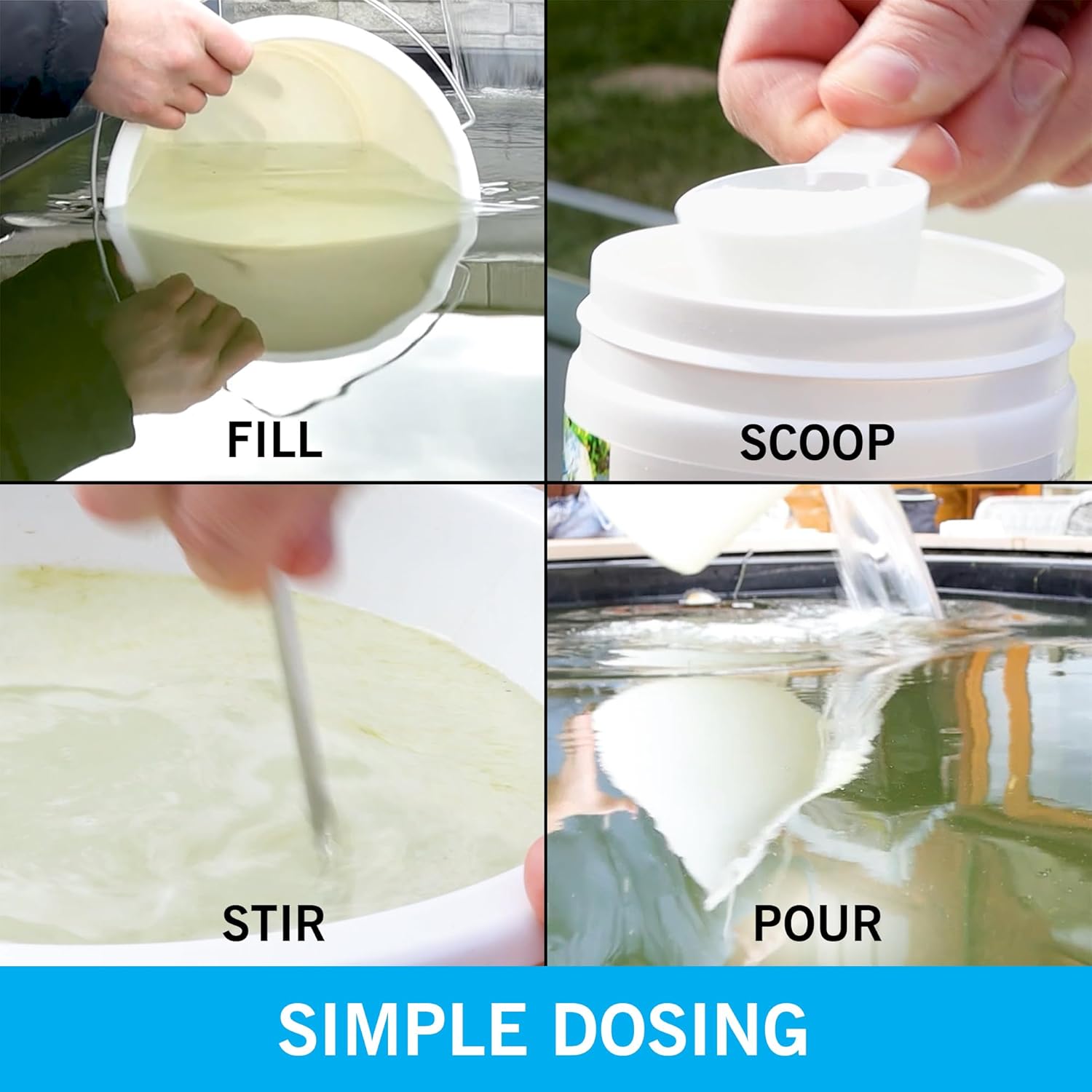 FILL

SCOOP

STIR

POUR

SIMPLE DOSING