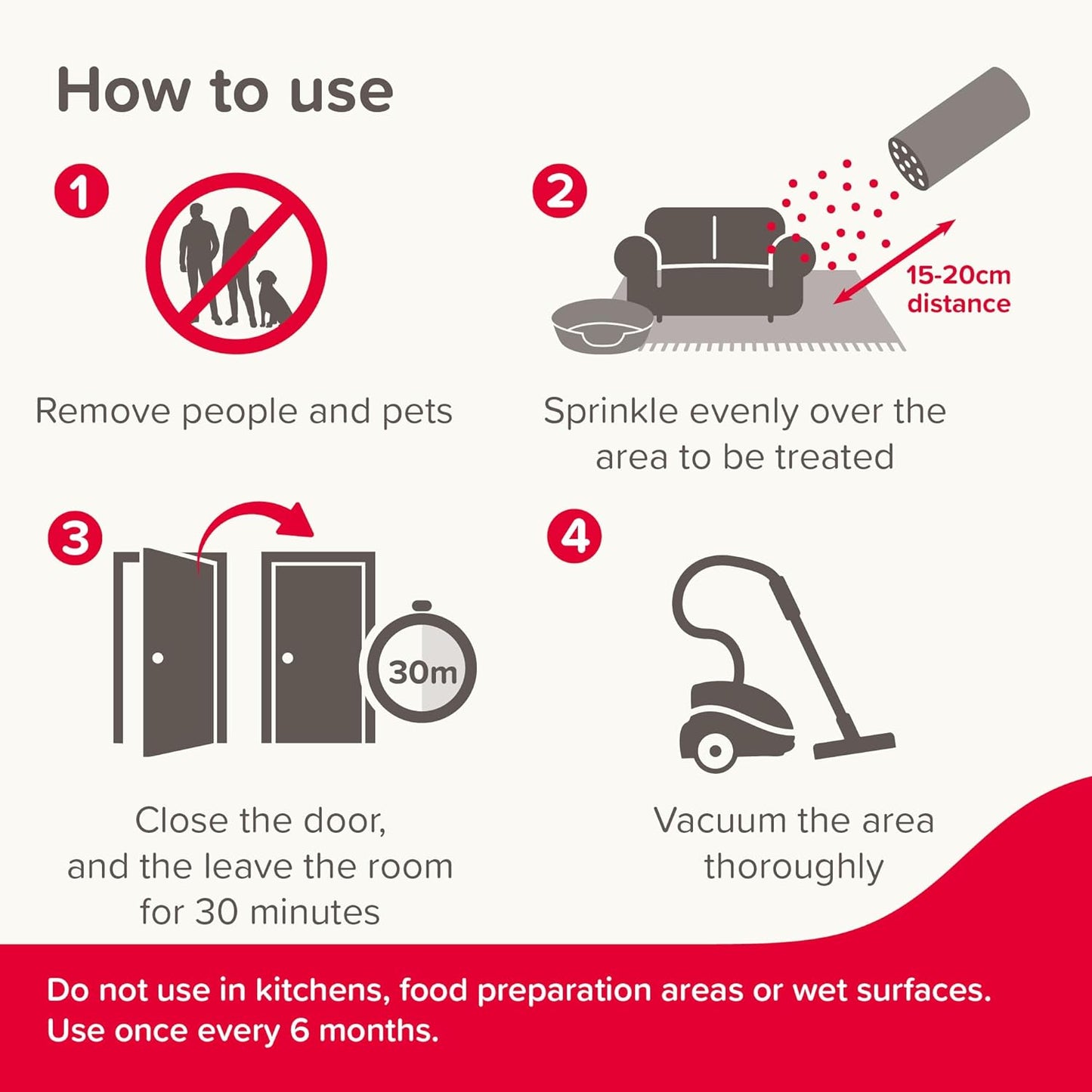 How to use

1

Remove people and pets

2

15-20cm distance

Sprinkle evenly over the area to be treated

3

30m

Close the door, and the leave the room for 30 minutes

4

Vacuum the area thoroughly

Do not use in kitchens, food preparation areas or wet surfaces. Use once every 6 months.