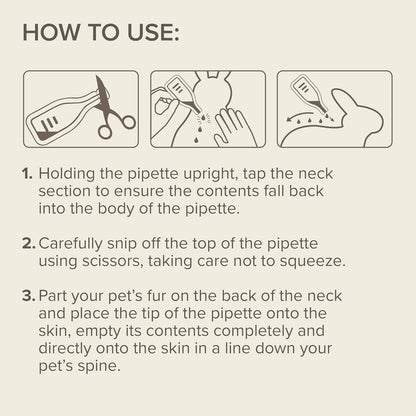 HOW TO USE:

1. Holding the pipette upright, tap the neck section to ensure the contents fall back into the body of the pipette.

2. Carefully snip off the top of the pipette using scissors, taking care not to squeeze.

3. Part your pet's fur on the back of the neck and place the tip of the pipette onto the skin, empty its contents completely and directly onto the skin in a line down your pet's spine.