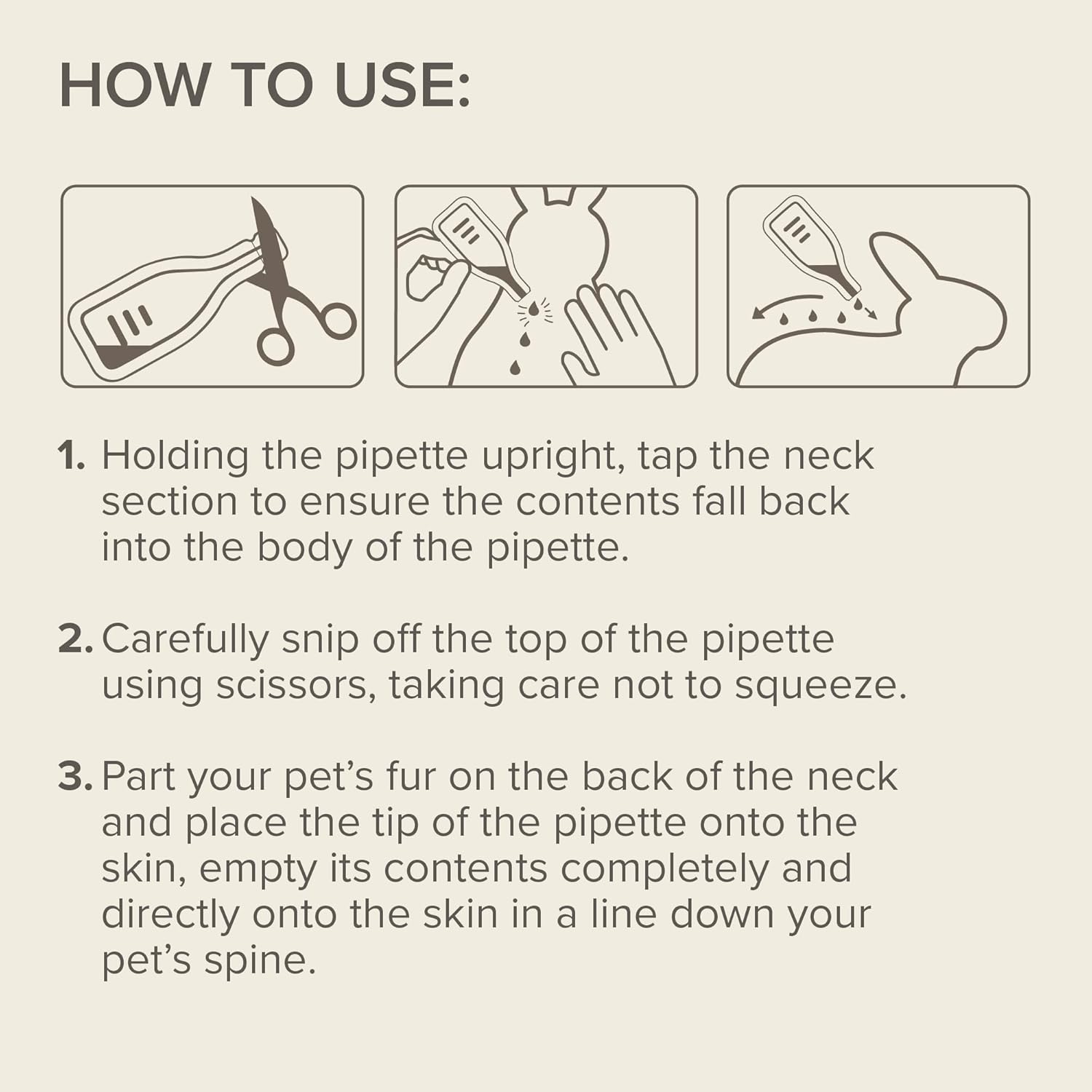 HOW TO USE:

1. Holding the pipette upright, tap the neck section to ensure the contents fall back into the body of the pipette.

2. Carefully snip off the top of the pipette using scissors, taking care not to squeeze.

3. Part your pet's fur on the back of the neck and place the tip of the pipette onto the skin, empty its contents completely and directly onto the skin in a line down your pet's spine.