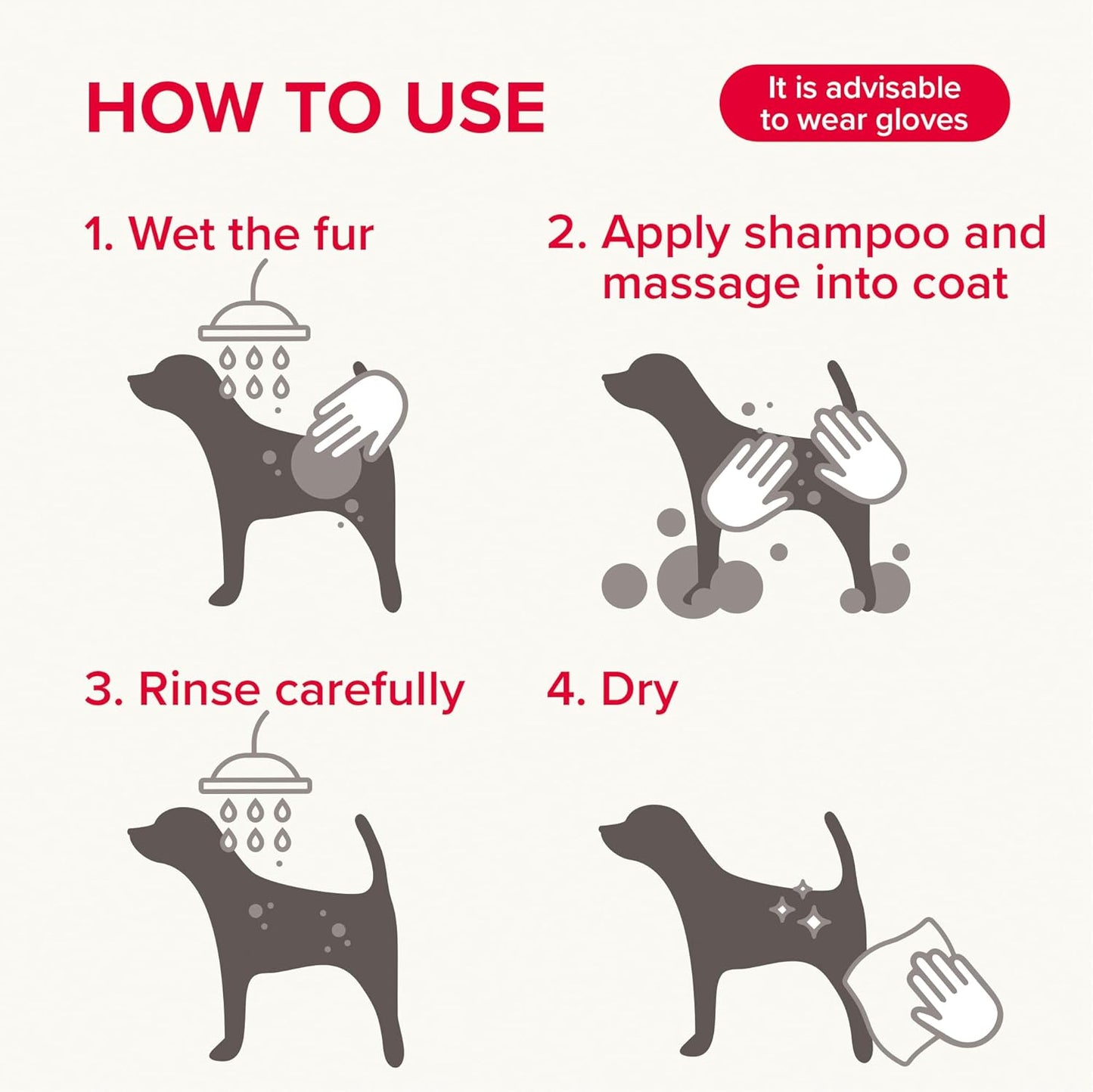 HOW TO USE

It is advisable to wear gloves

1. Wet the fur

2. Apply shampoo and massage into coat

3. Rinse carefully

4. Dry