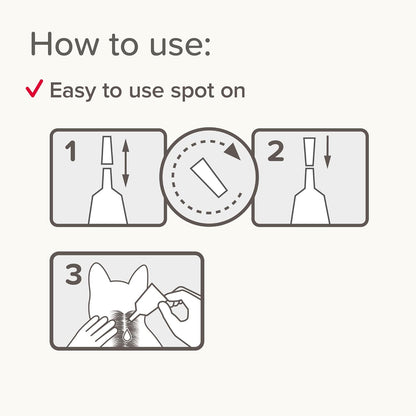 How to use:

✓ Easy to use spot on

1

2

3