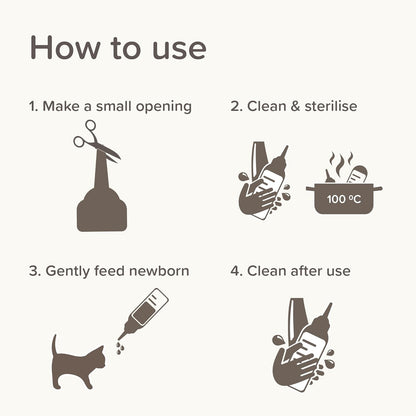 How to use

1. Make a small opening

2. Clean & sterilise

100 ºC

3. Gently feed newborn

4. Clean after use