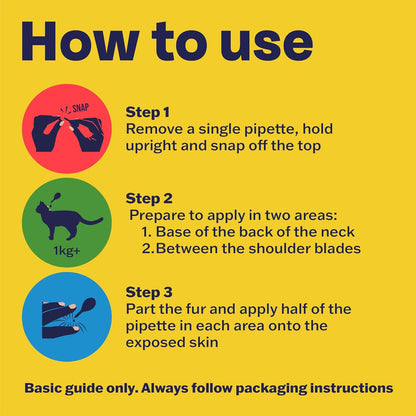 How to use

SNAP

Step 1
Remove a single pipette, hold upright and snap off the top

1kg+

Step 2
Prepare to apply in two areas:
1. Base of the back of the neck
2. Between the shoulder blades

Step 3
Part the fur and apply half of the pipette in each area onto the exposed skin

Basic guide only. Always follow packaging instructions