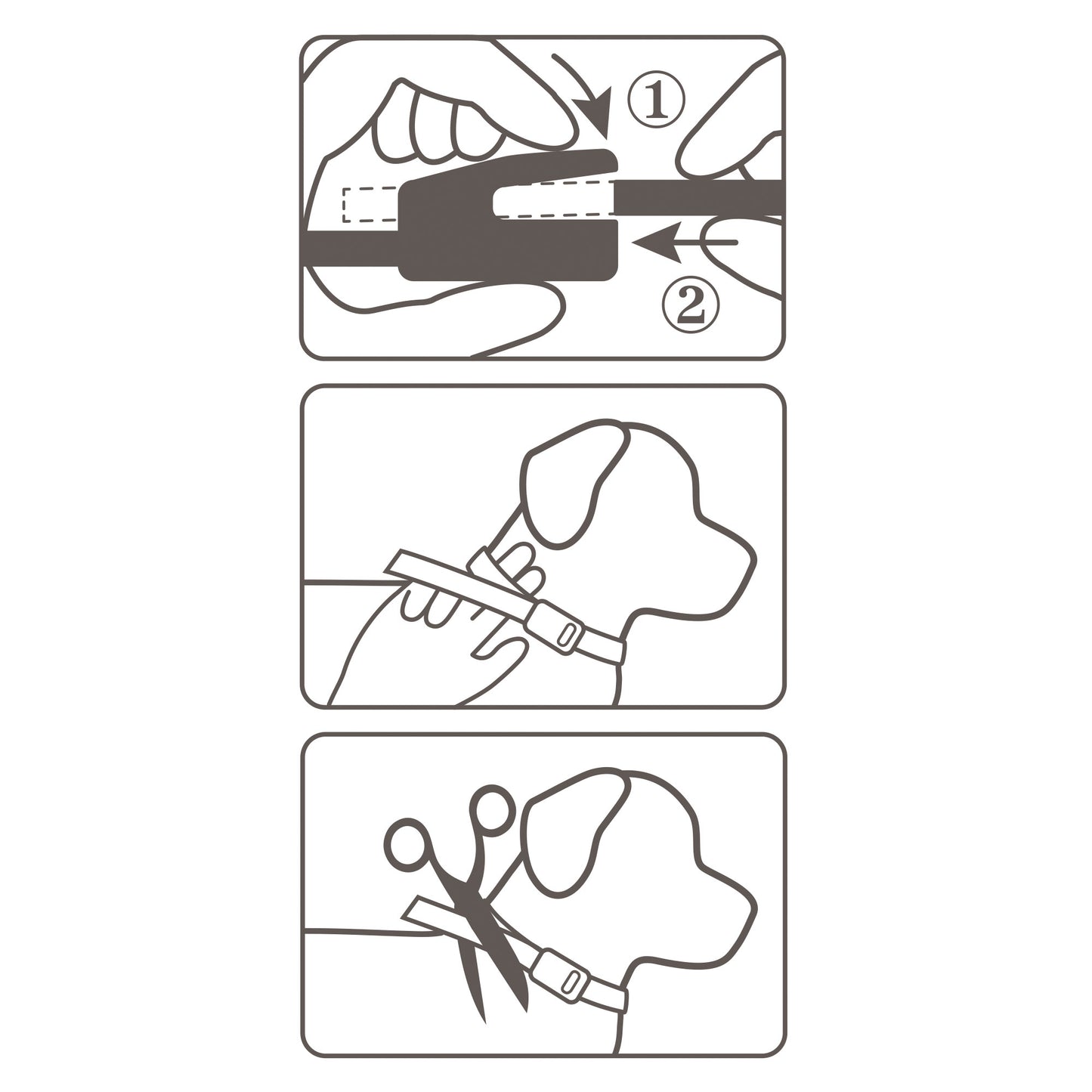 ①
②