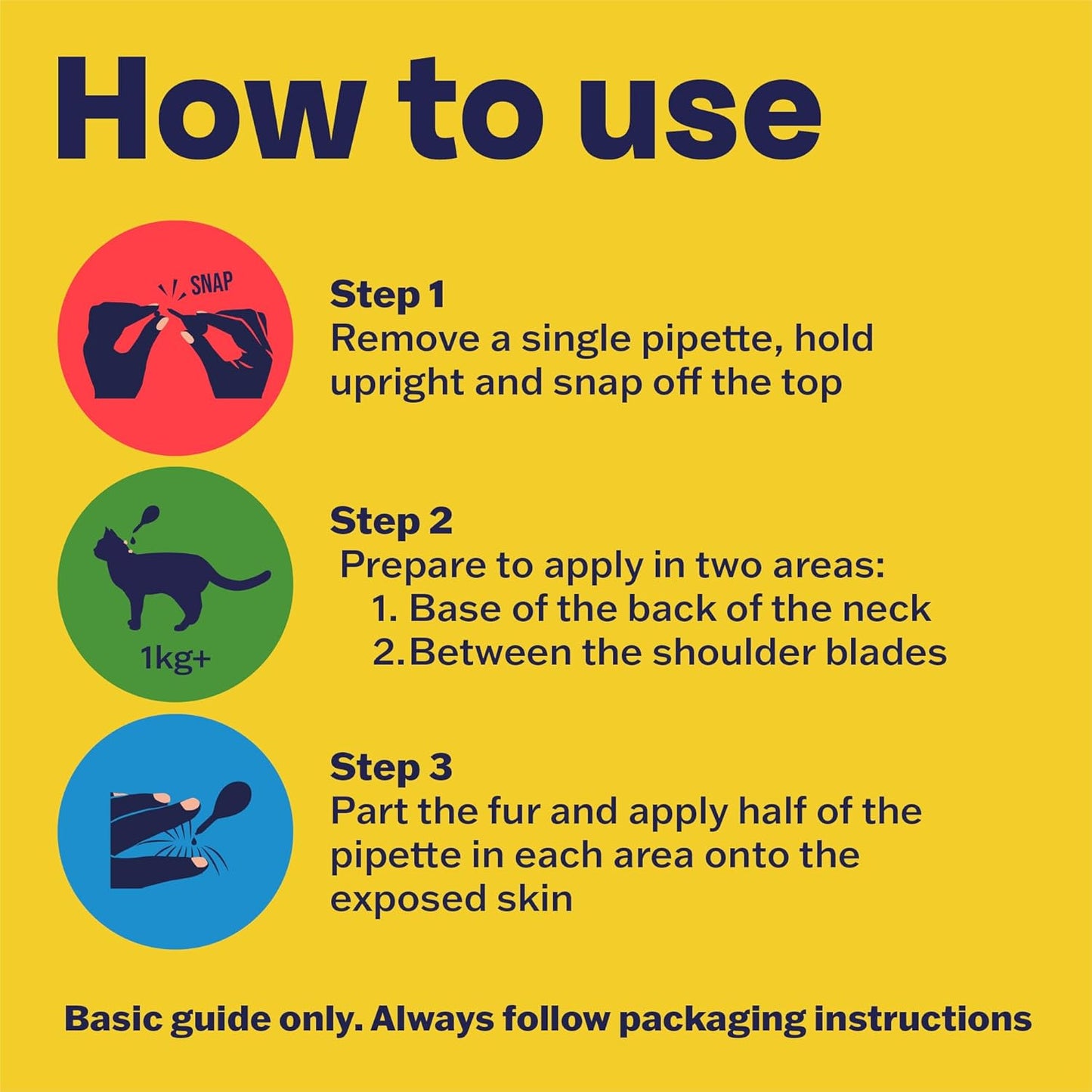 How to use

SNAP

Step 1
Remove a single pipette, hold upright and snap off the top

1kg+

Step 2
Prepare to apply in two areas:
1. Base of the back of the neck
2. Between the shoulder blades

Step 3
Part the fur and apply half of the pipette in each area onto the exposed skin

Basic guide only. Always follow packaging instructions